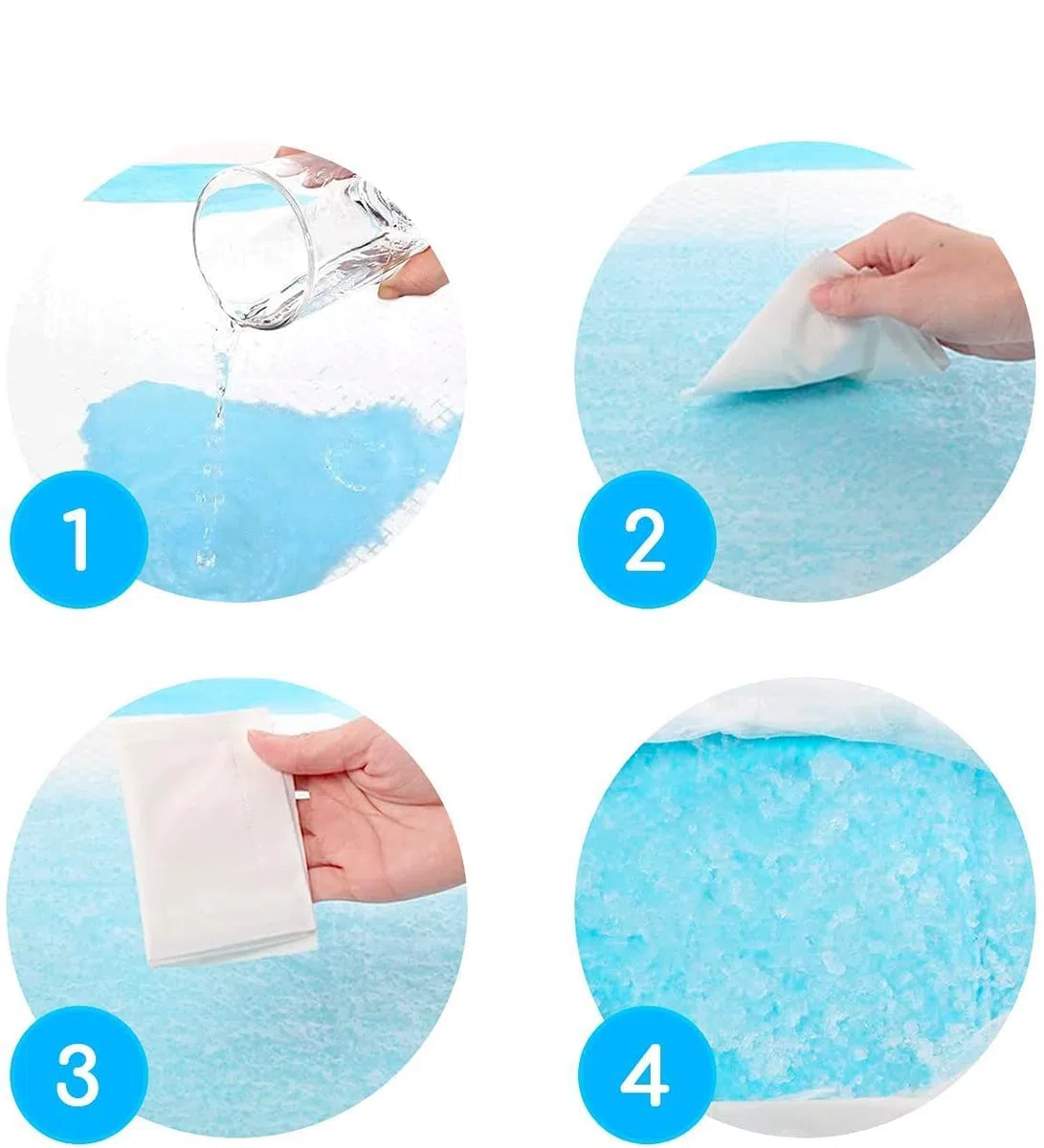 1

2

3

4