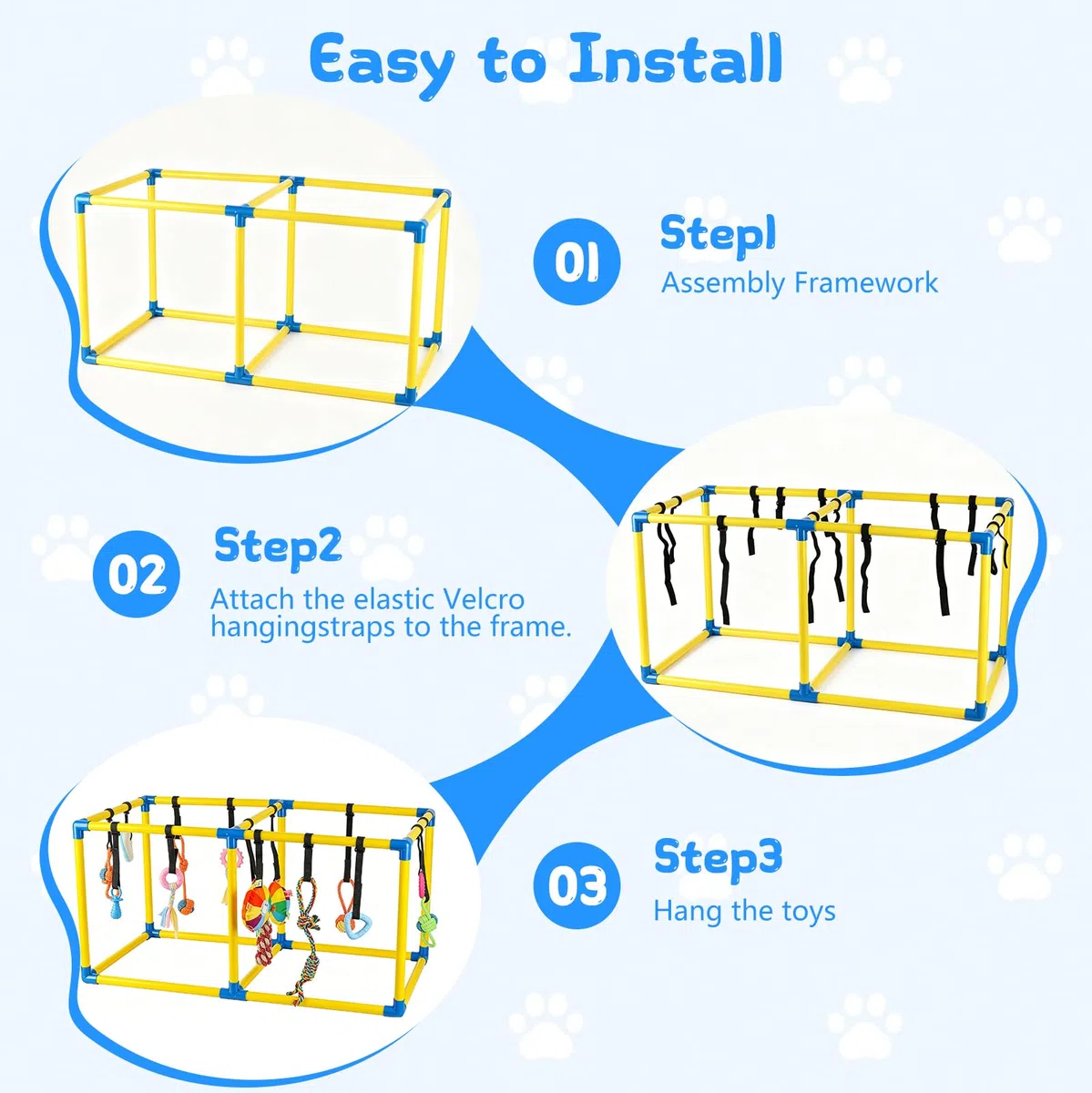 Easy to Install

01

Step1

Assembly Framework

02

Step2

Attach the elastic Velcro hangingstraps to the frame.

03

Step3

Hang the toys