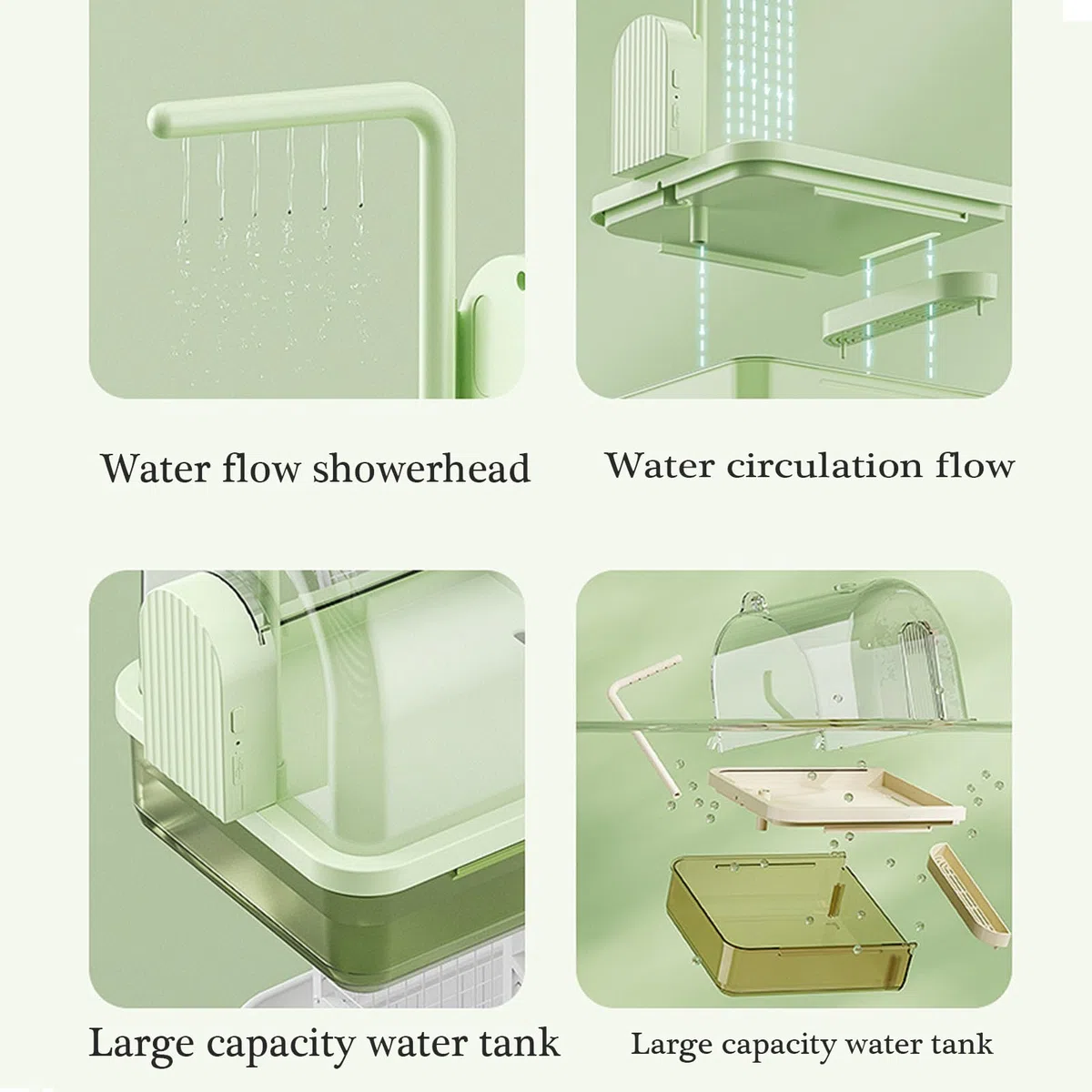 Water flow showerhead

Water circulation flow

Large capacity water tank

Large capacity water tank