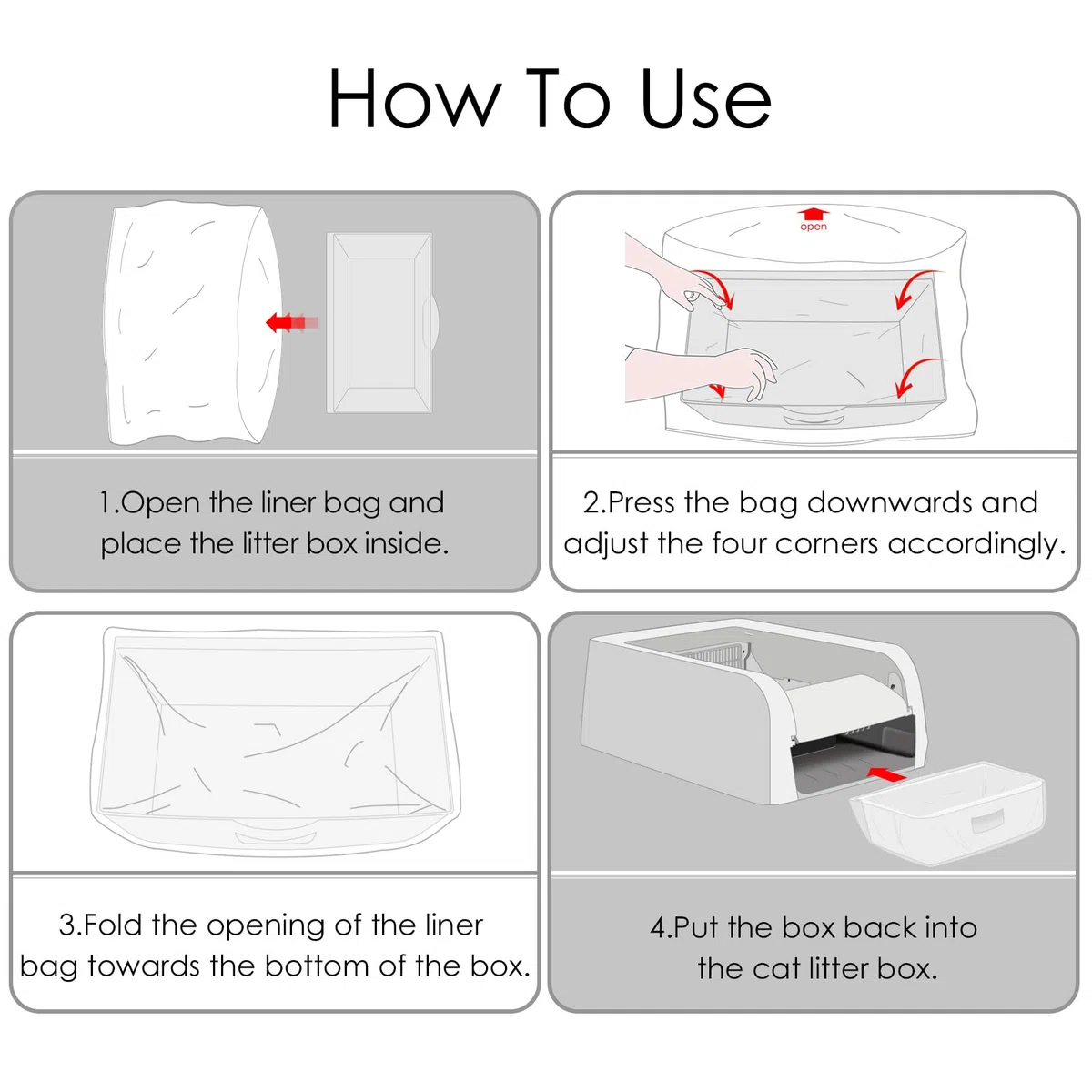 How To Use

1.Open the liner bag and place the litter box inside.

open

2.Press the bag downwards and adjust the four corners accordingly.

3.Fold the opening of the liner bag towards the bottom of the box.

4.Put the box back into the cat litter box.