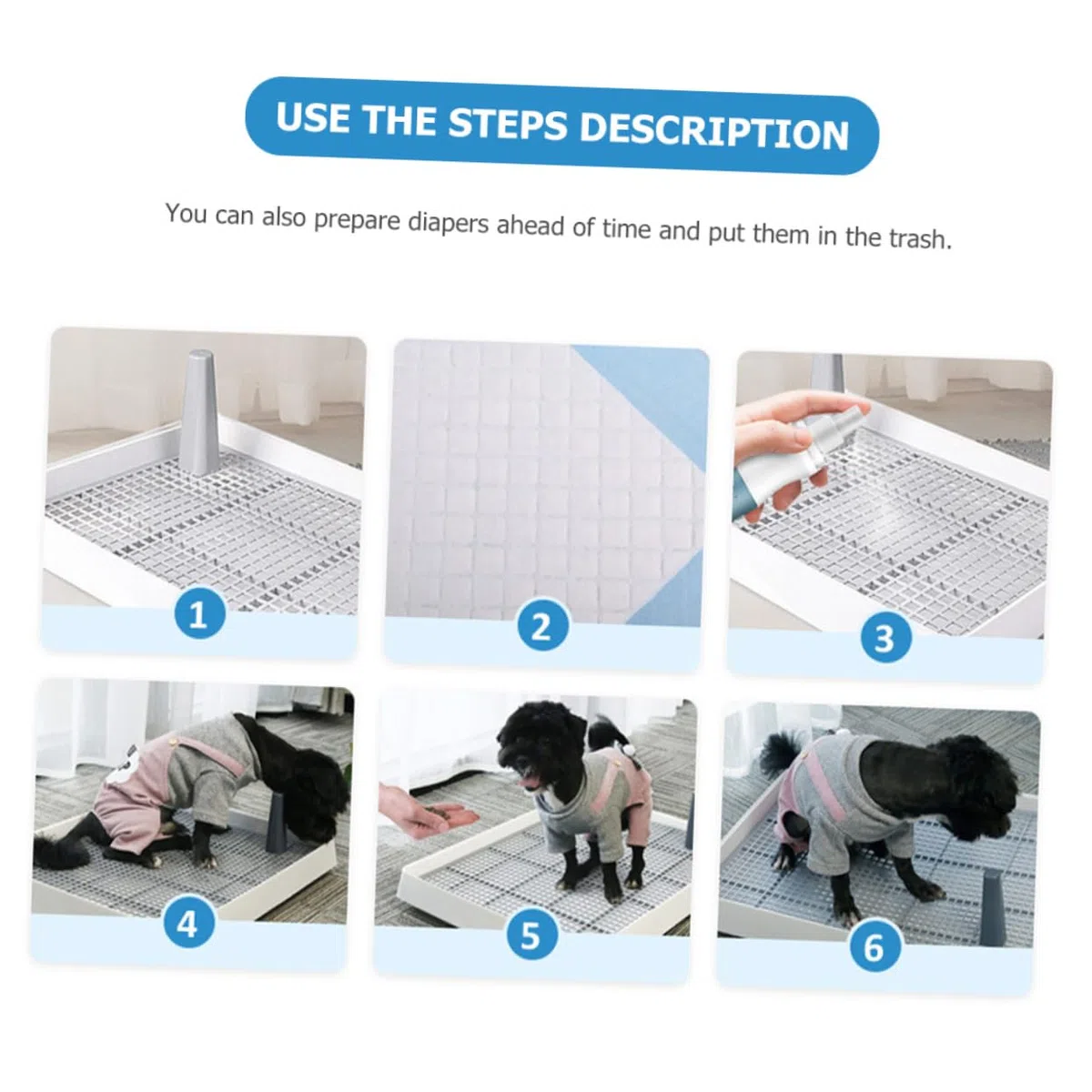 USE THE STEPS DESCRIPTION

You can also prepare diapers ahead of time and put them in the trash.

1

2

3

4

5

6