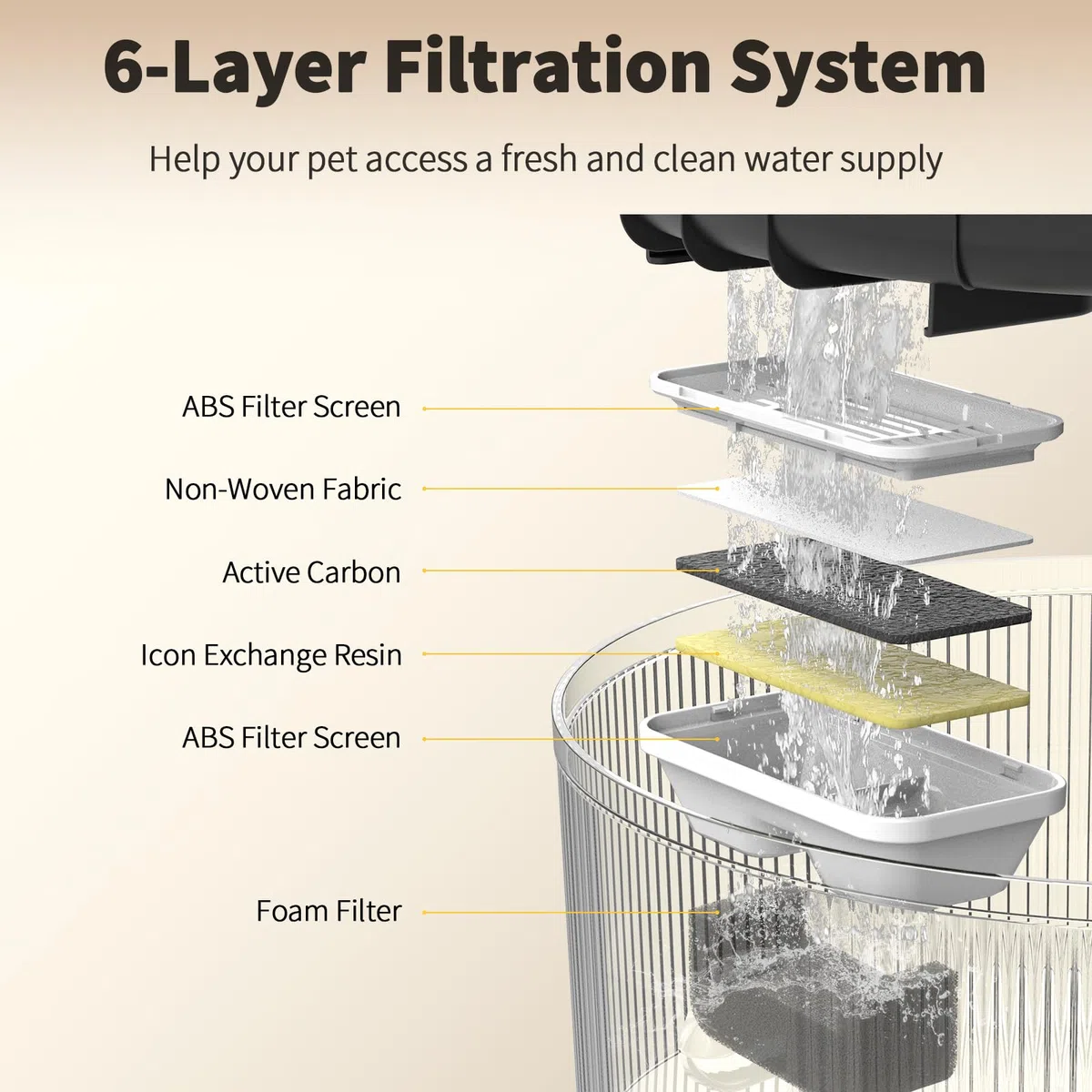 6-Layer Filtration System

Help your pet access a fresh and clean water supply

ABS Filter Screen

Non-Woven Fabric

Active Carbon

Icon Exchange Resin

ABS Filter Screen

Foam Filter