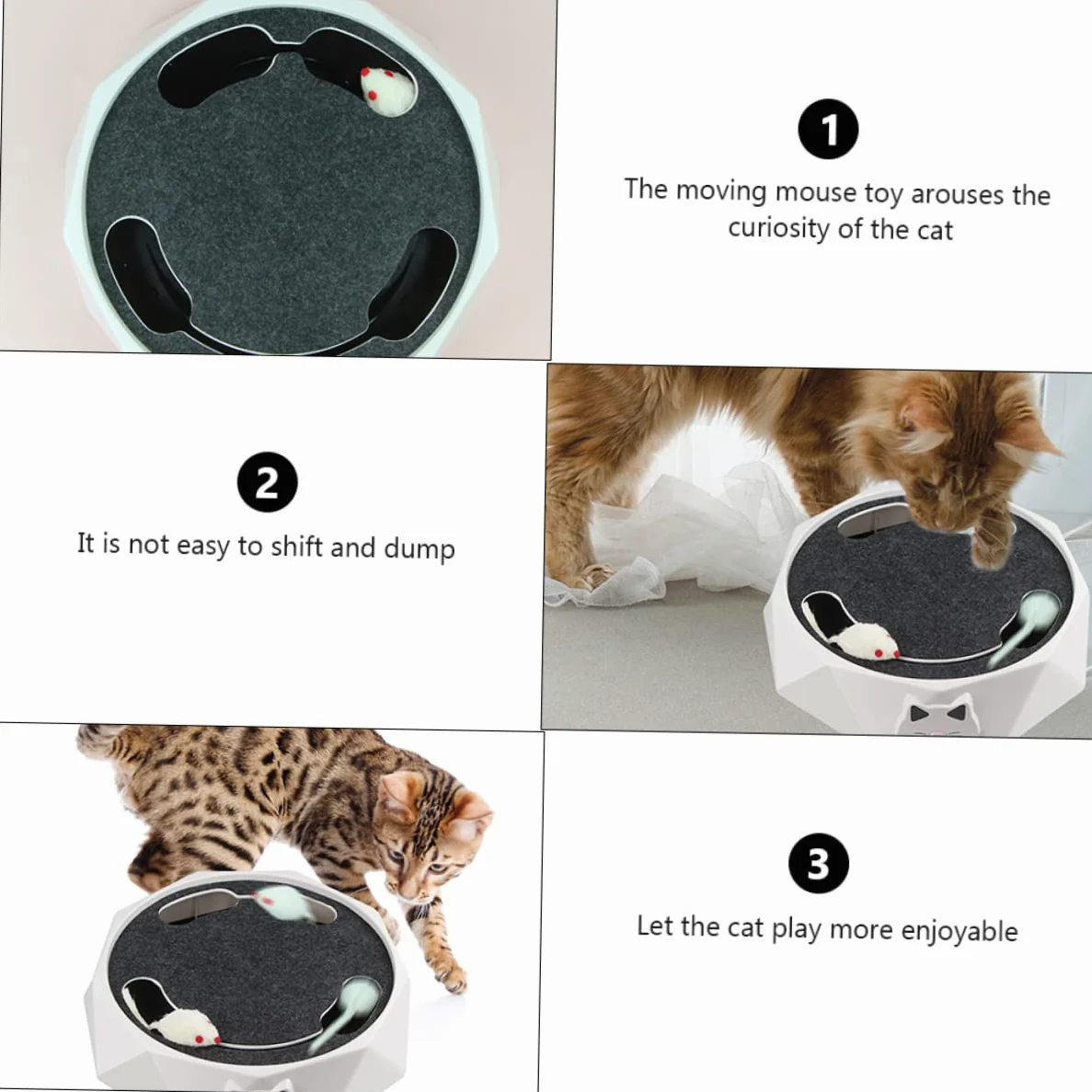 1

The moving mouse toy arouses the curiosity of the cat

2

It is not easy to shift and dump

3

Let the cat play more enjoyable