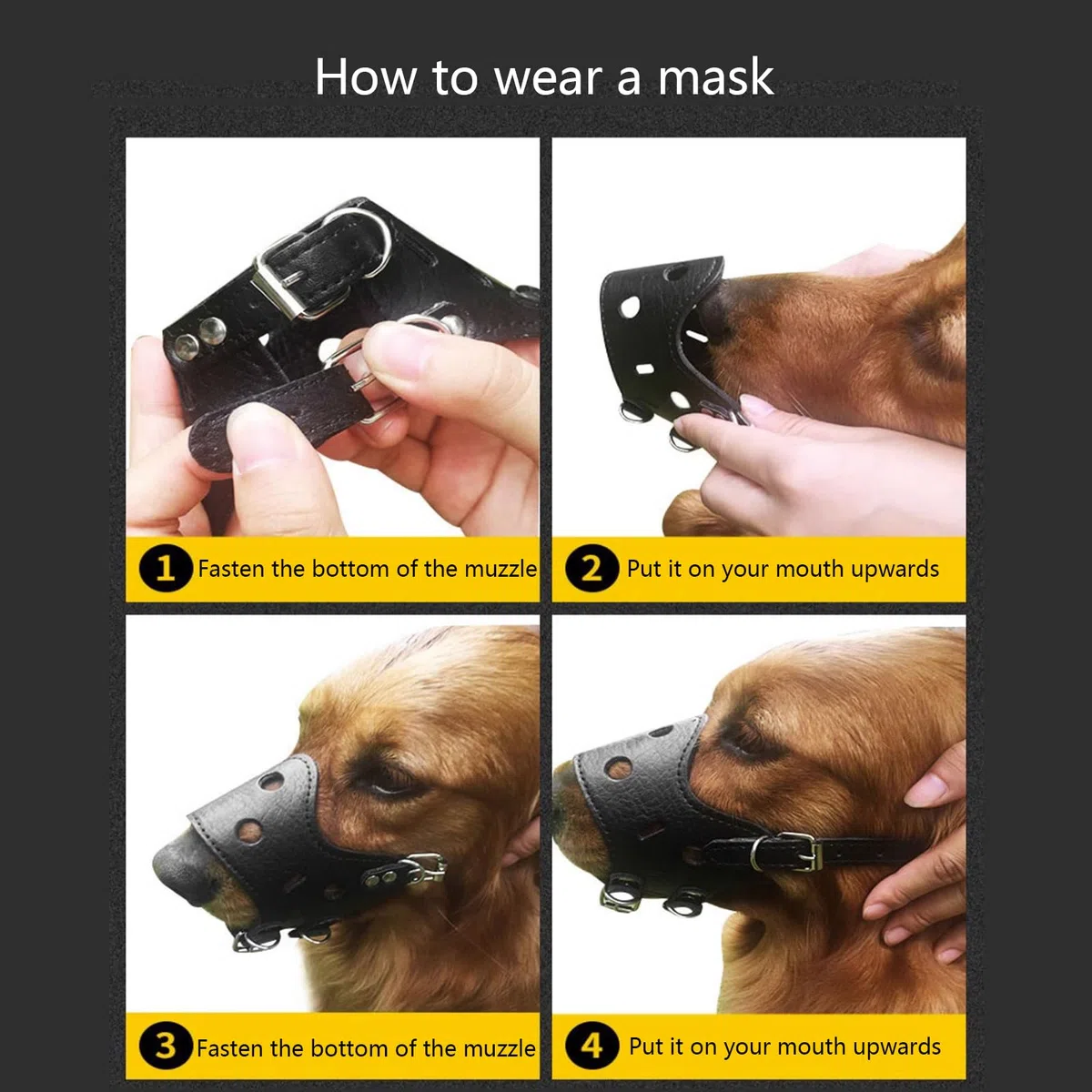 How to wear a mask

1 Fasten the bottom of the muzzle

2 Put it on your mouth upwards

3 Fasten the bottom of the muzzle

4 Put it on your mouth upwards