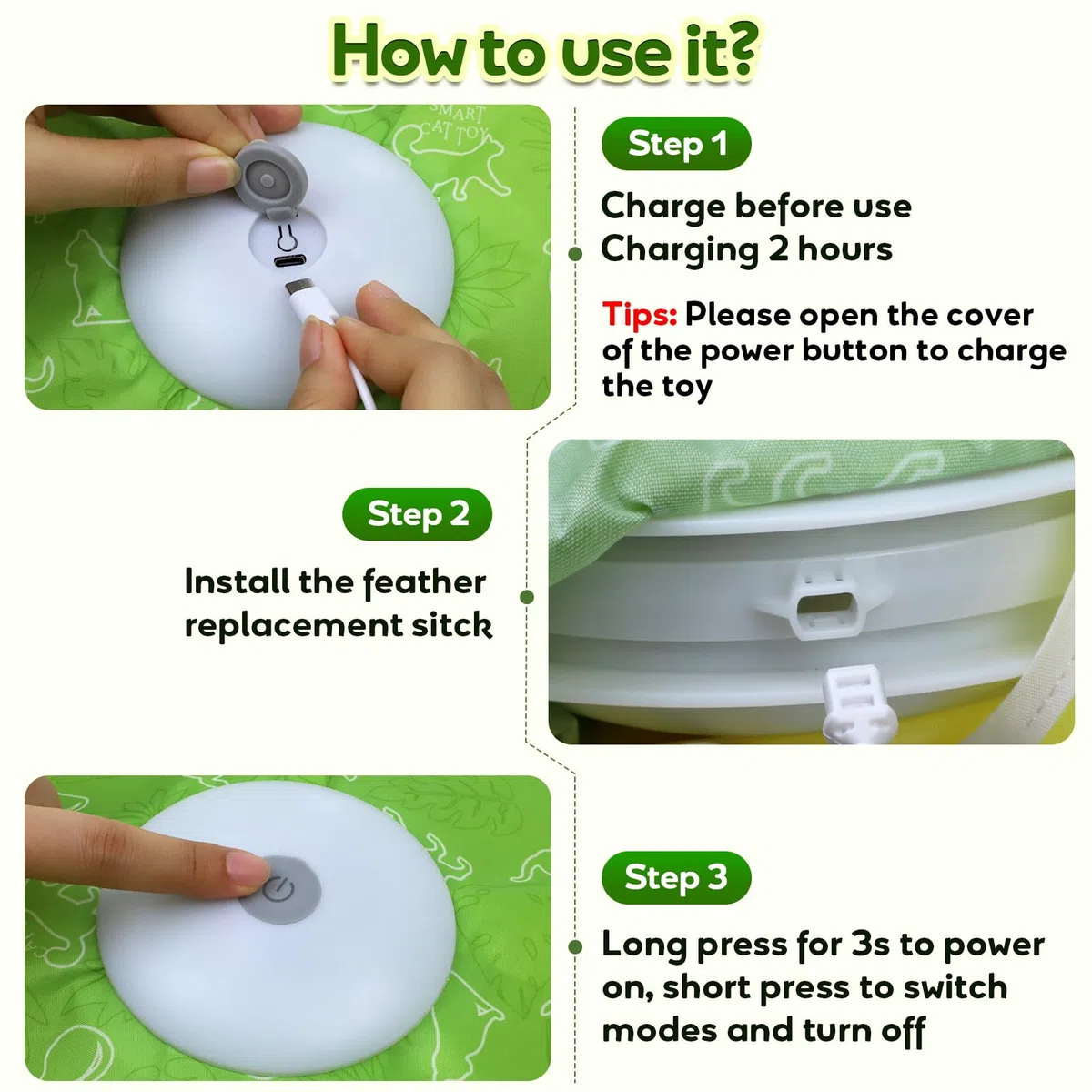 How to use it?

Step 1

Charge before use
Charging 2 hours

Tips: Please open the cover of the power button to charge the toy

Step 2

Install the feather replacement sitck

Step 3

Long press for 3s to power on, short press to switch modes and turn off