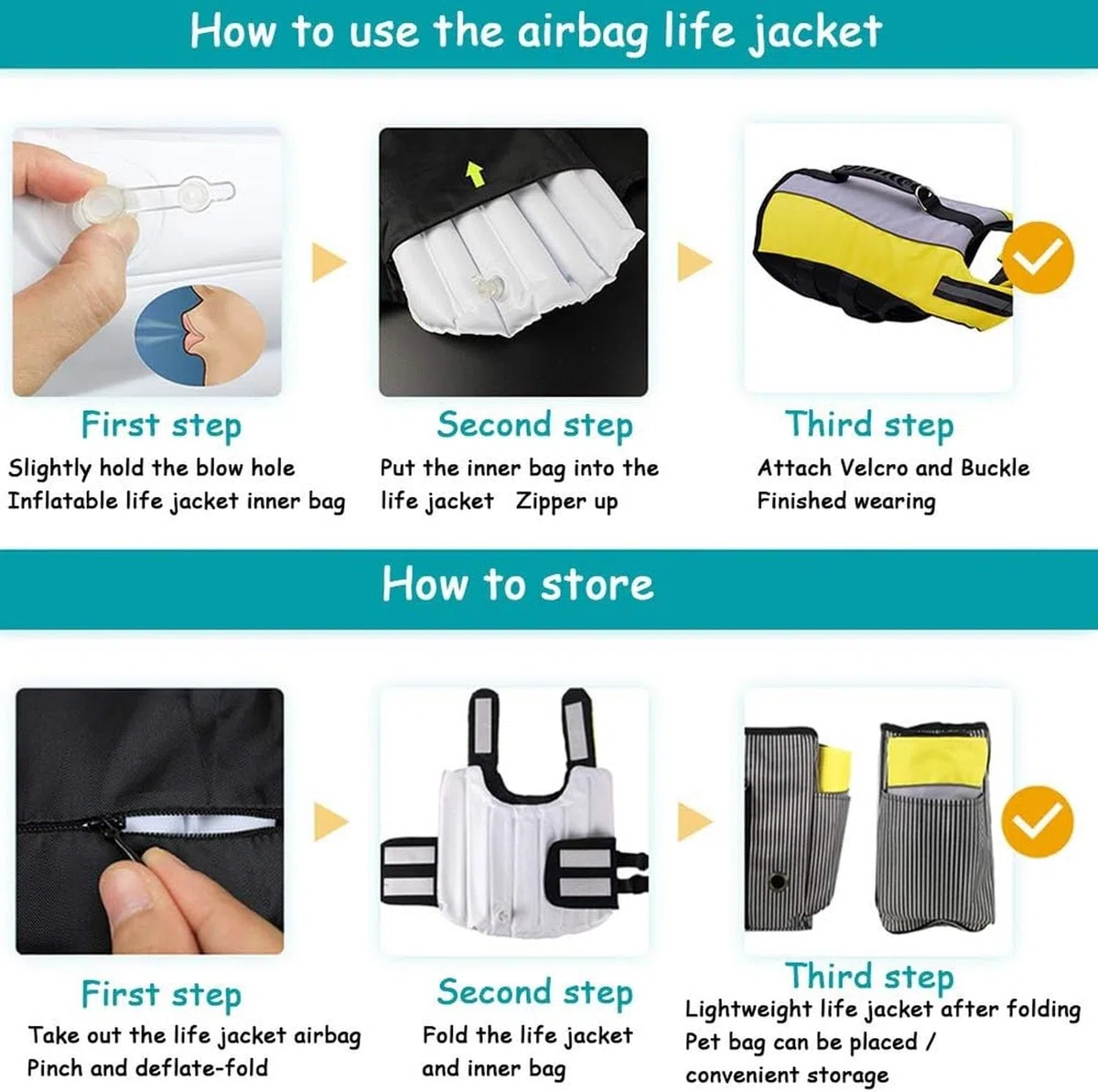 How to use the airbag life jacket

First step
Slightly hold the blow hole
Inflatable life jacket inner bag

Second step
Put the inner bag into the life jacket Zipper up

Third step
Attach Velcro and Buckle
Finished wearing

How to store

First step
Take out the life jacket airbag
Pinch and deflate-fold

Second step
Fold the life jacket and inner bag

Third step
Lightweight life jacket after folding
Pet bag can be placed / convenient storage