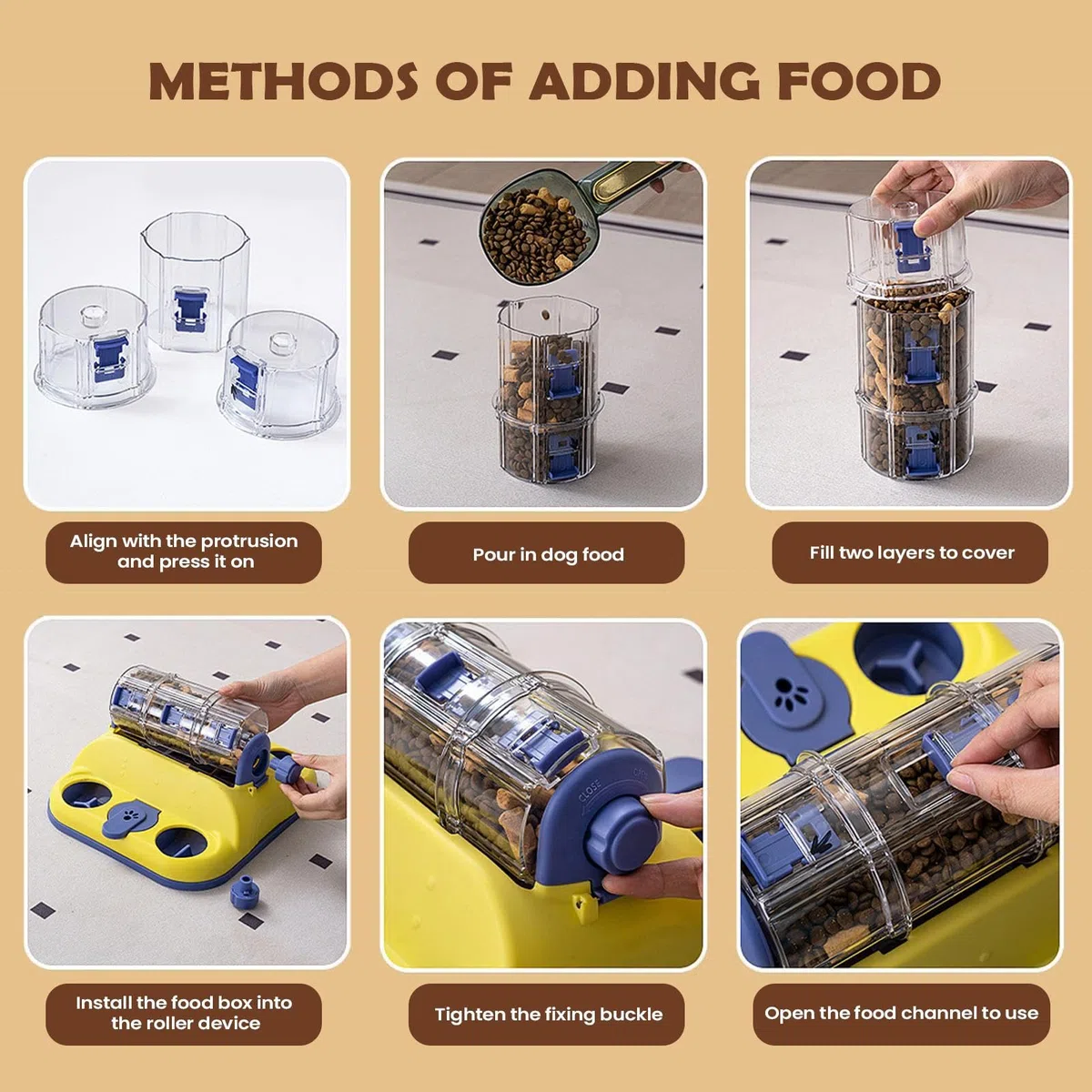 METHODS OF ADDING FOOD

Align with the protrusion and press it on

Pour in dog food

Fill two layers to cover

Install the food box into the roller device

CLOSE

Tighten the fixing buckle

Open the food channel to use