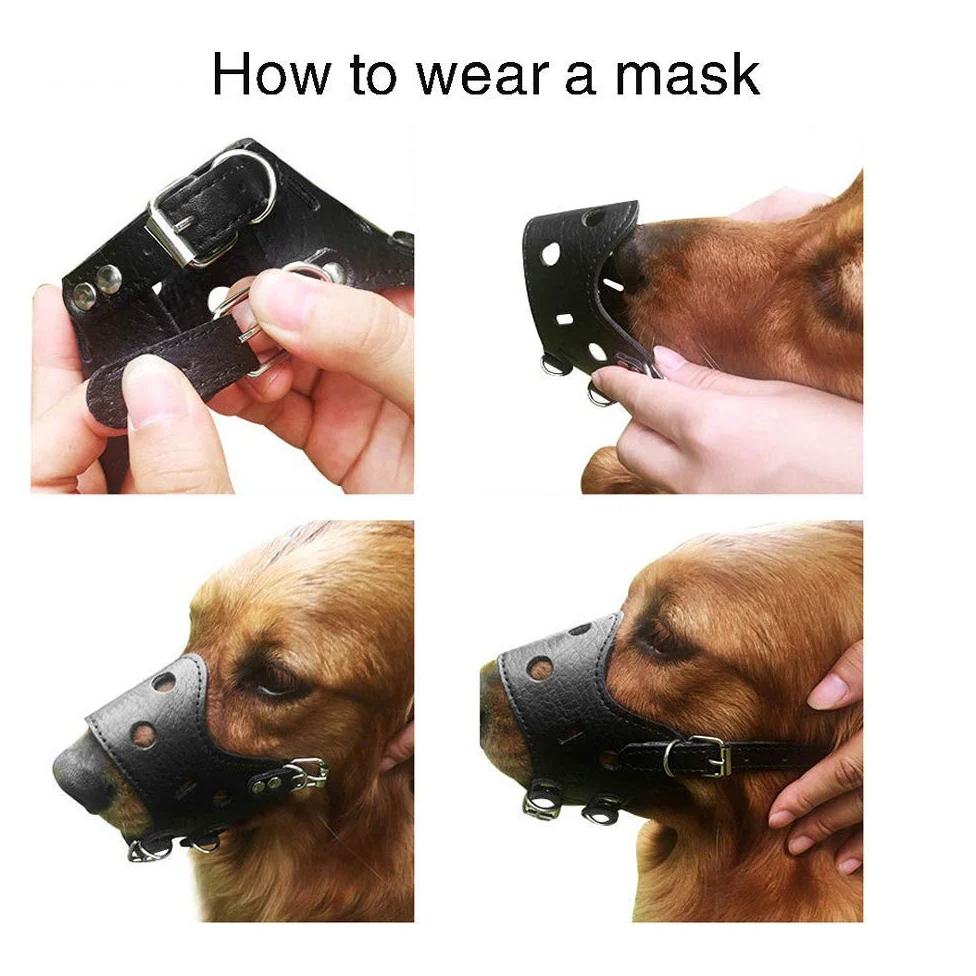 How to wear a mask