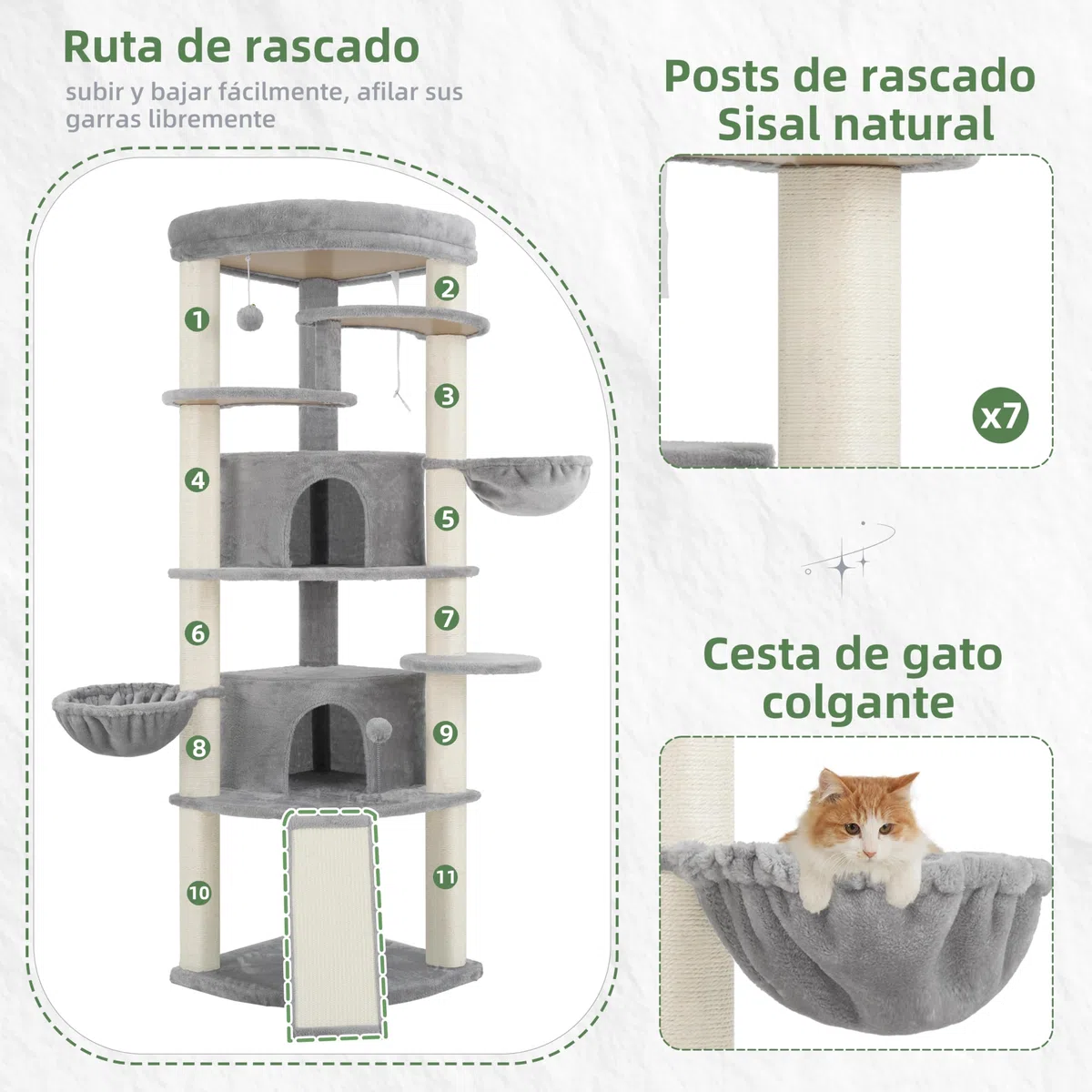 Ruta de rascado

subir y bajar fácilmente, afilar sus garras libremente

1
2
3
4
5
6
7
8
9
10
11

Posts de rascado Sisal natural

x7

Cesta de gato colgante