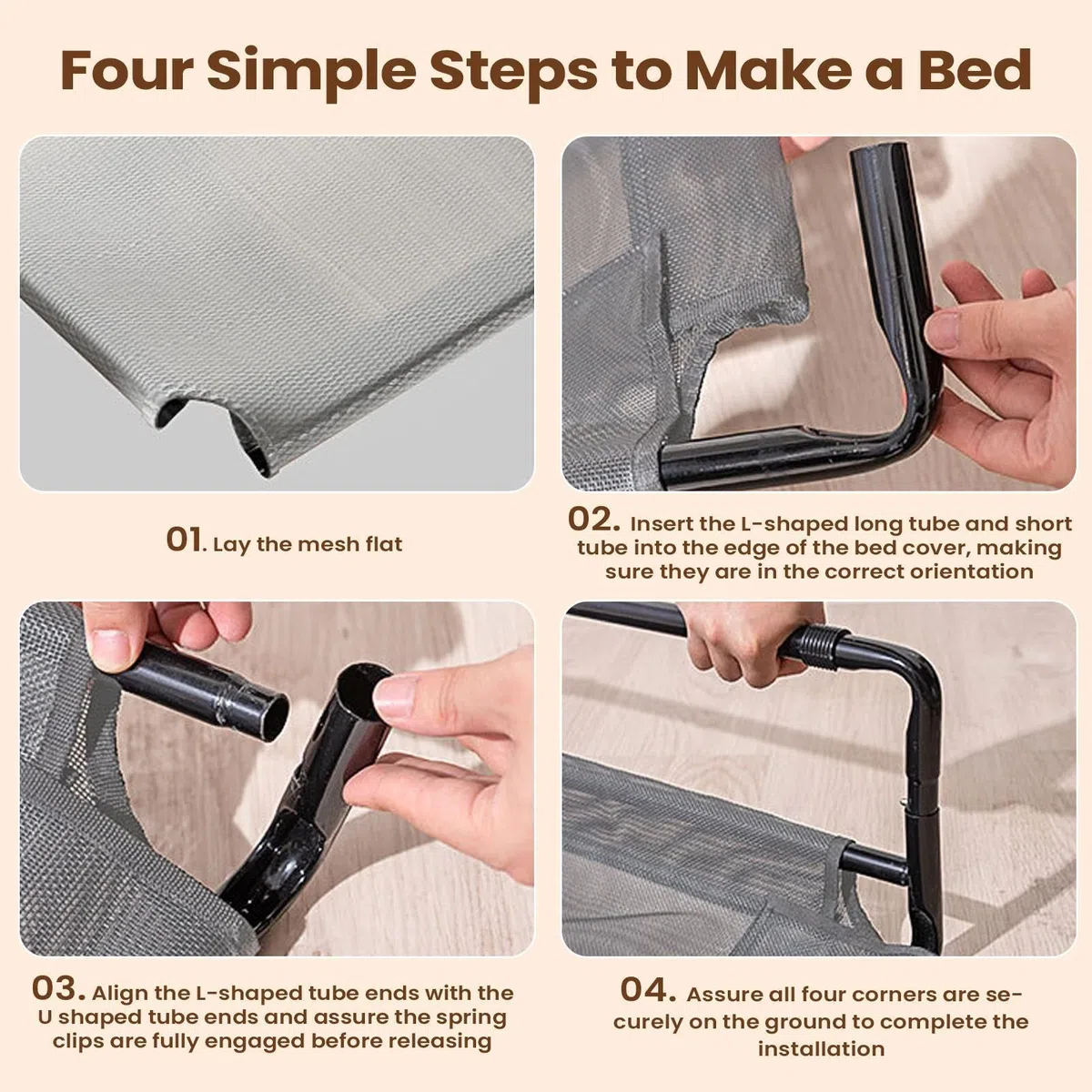 Four Simple Steps to Make a Bed

01. Lay the mesh flat

02. Insert the L-shaped long tube and short tube into the edge of the bed cover, making sure they are in the correct orientation

03. Align the L-shaped tube ends with the U shaped tube ends and assure the spring clips are fully engaged before releasing

04. Assure all four corners are securely on the ground to complete the installation