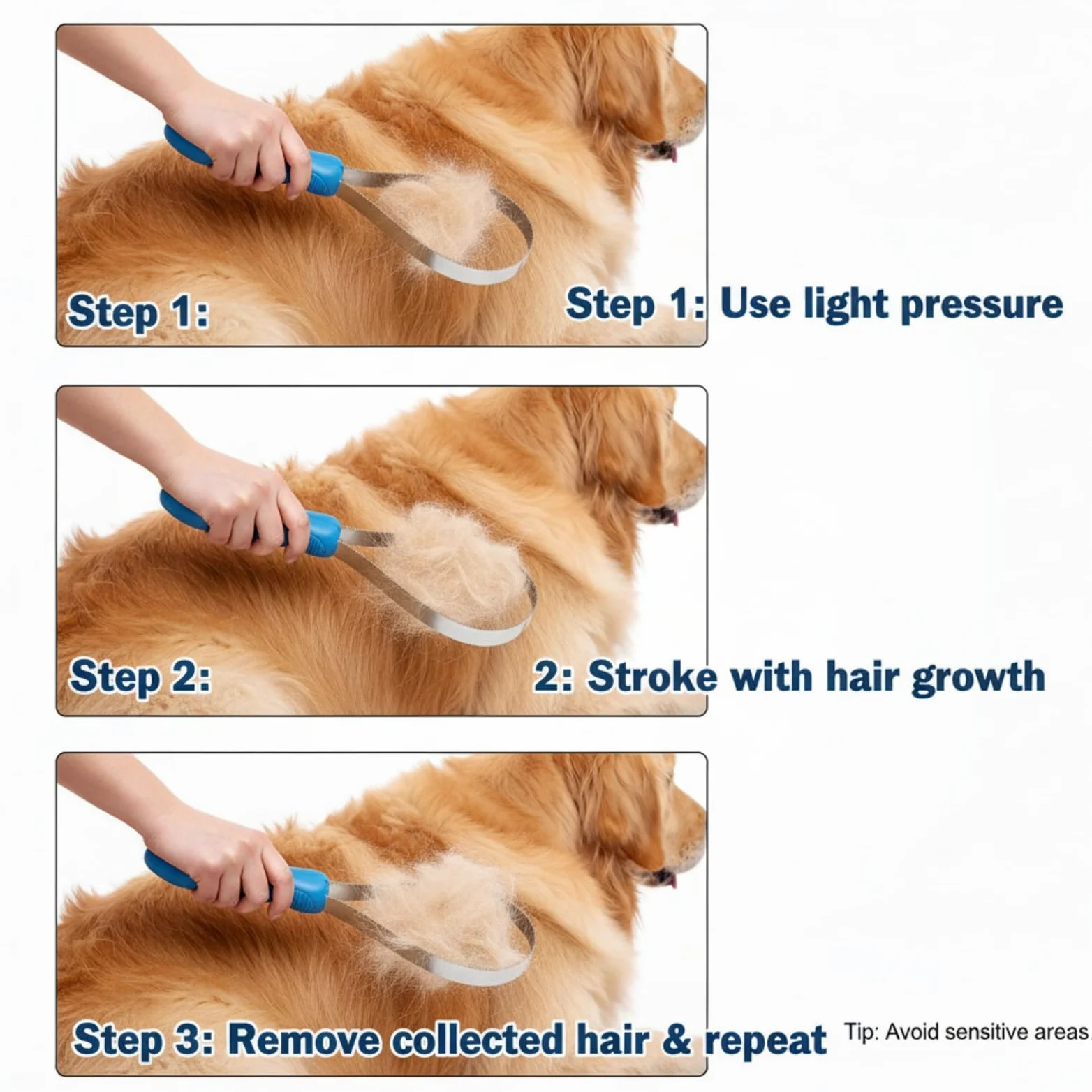 Step 1:

Step 1: Use light pressure

Step 2:

2: Stroke with hair growth

Step 3: Remove collected hair & repeat

Tip: Avoid sensitive areas.