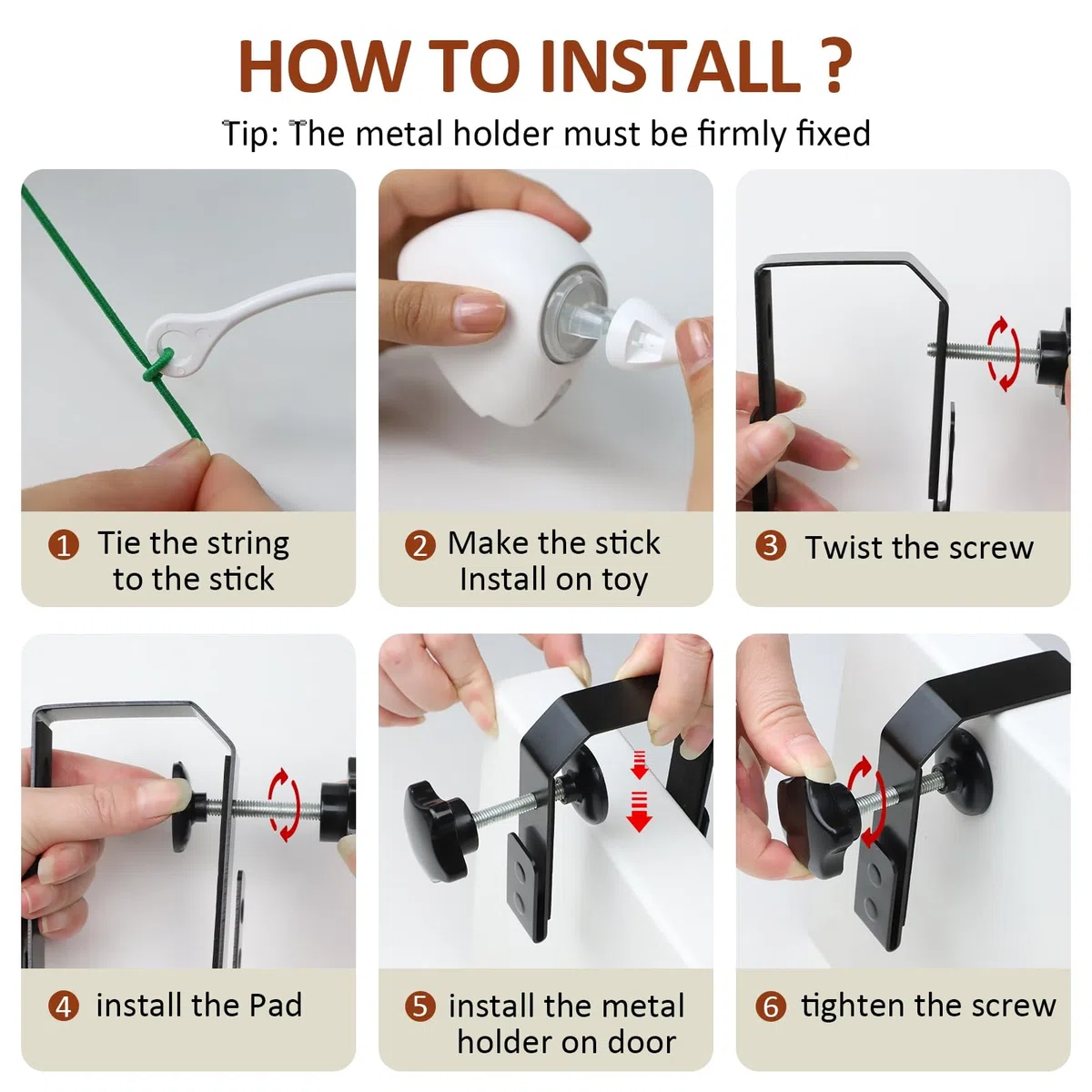 HOW TO INSTALL ?

Tip: The metal holder must be firmly fixed

1 Tie the string to the stick

2 Make the stick Install on toy

3 Twist the screw

4 install the Pad

5 install the metal holder on door

6 tighten the screw